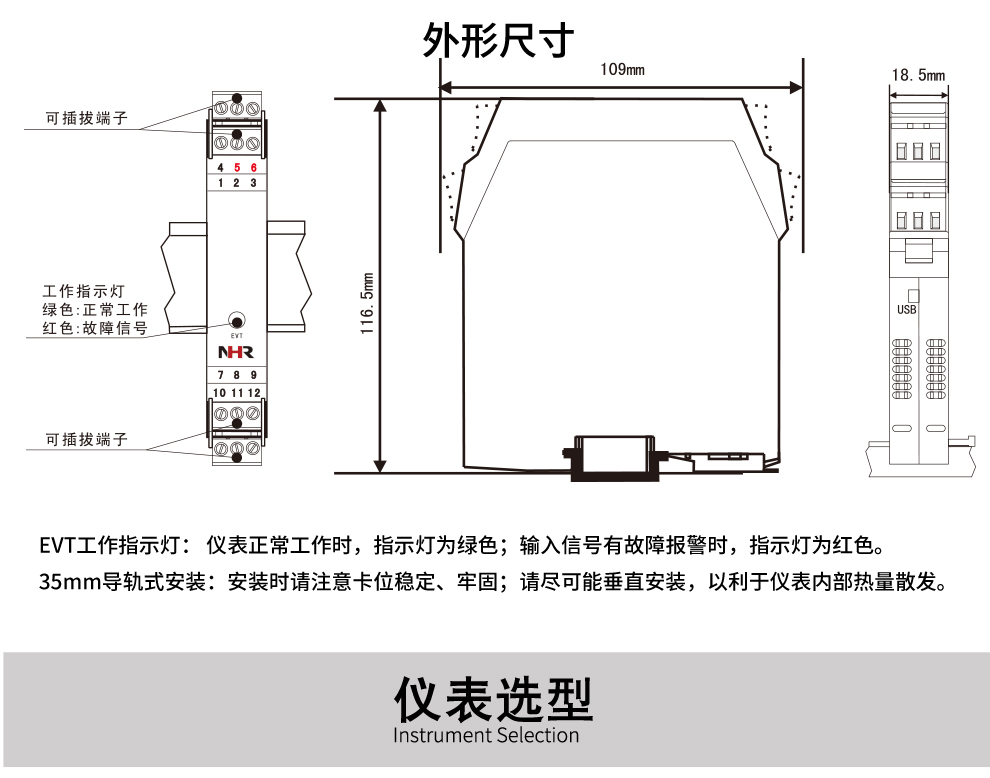 外形尺寸

可插拔端子

4 5 6
1 2 3

工作指示灯
绿色:正常工作
红色:故障信号

EVT

NHR

7 8 9
10 11 12

可插拔端子

109mm

116.5mm

18.5mm

USB

EVT工作指示灯： 仪表正常工作时，指示灯为绿色；输入信号有故障报警时，指示灯为红色。

35mm导轨式安装：安装时请注意卡位稳定、牢固；请尽可能垂直安装，以利于仪表内部热量散发。

仪表选型
Instrument Selection